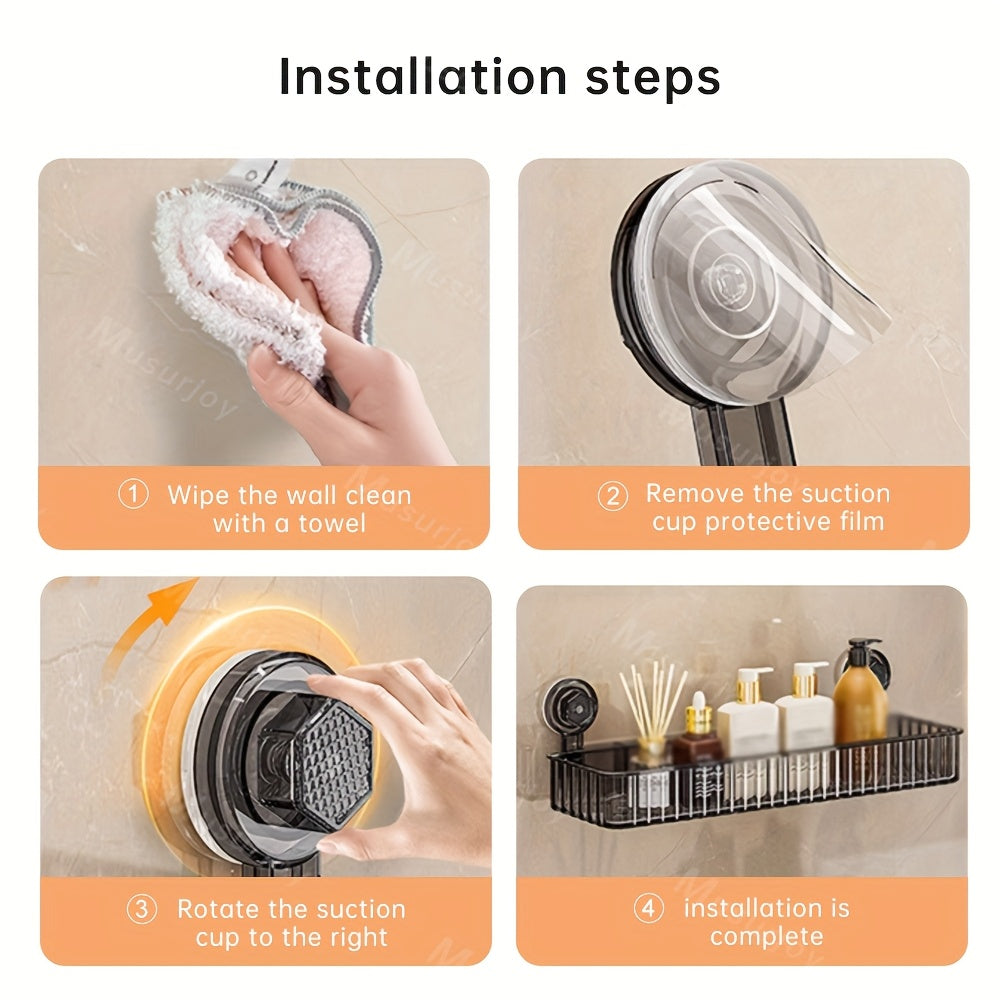 Installation steps

① Wipe the wall clean with a towel

② Remove the suction cup protective film

③ Rotate the suction cup to the right

④ installation is complete

Musurjoy