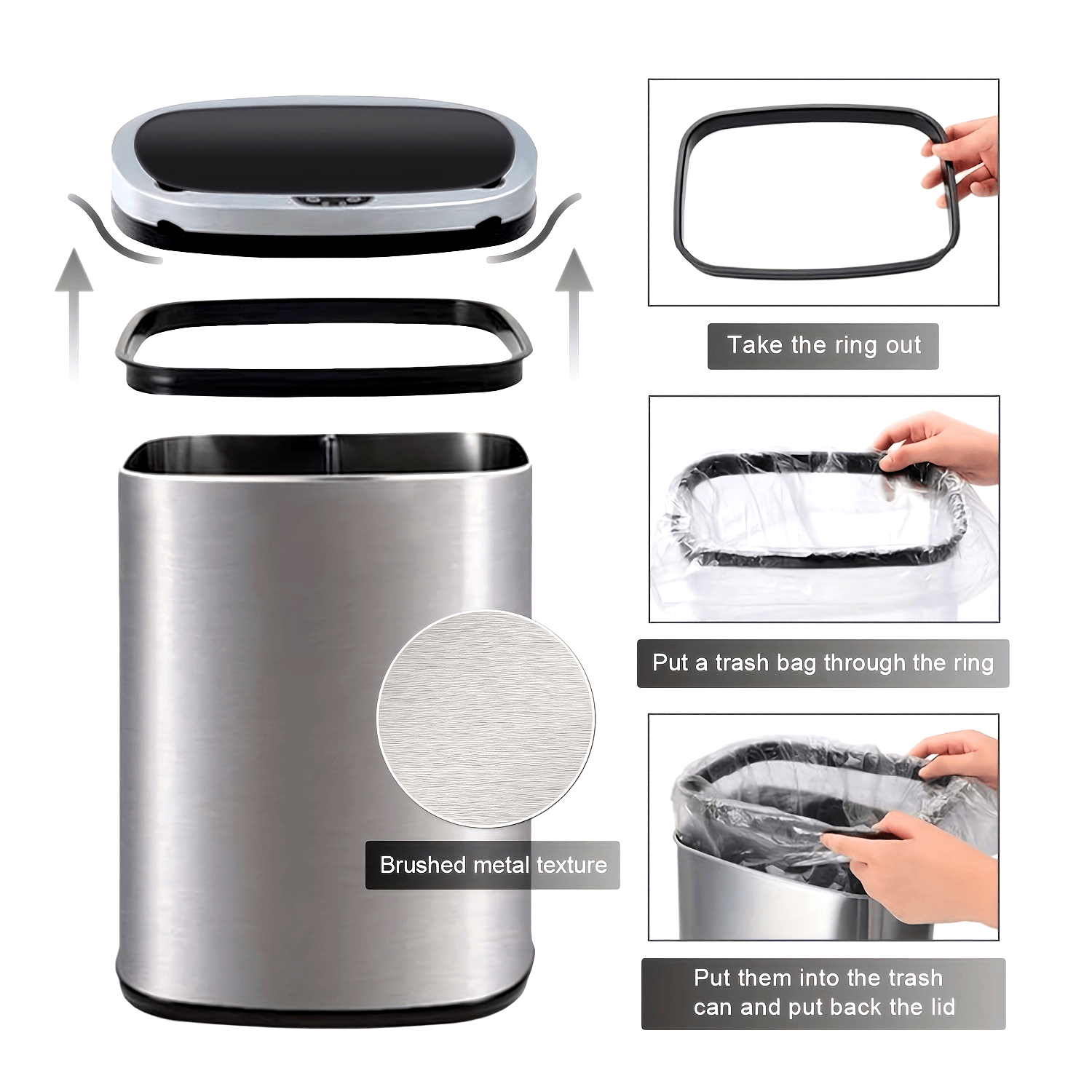 Brushed metal texture

Take the ring out

Put a trash bag through the ring

Put them into the trash can and put back the lid