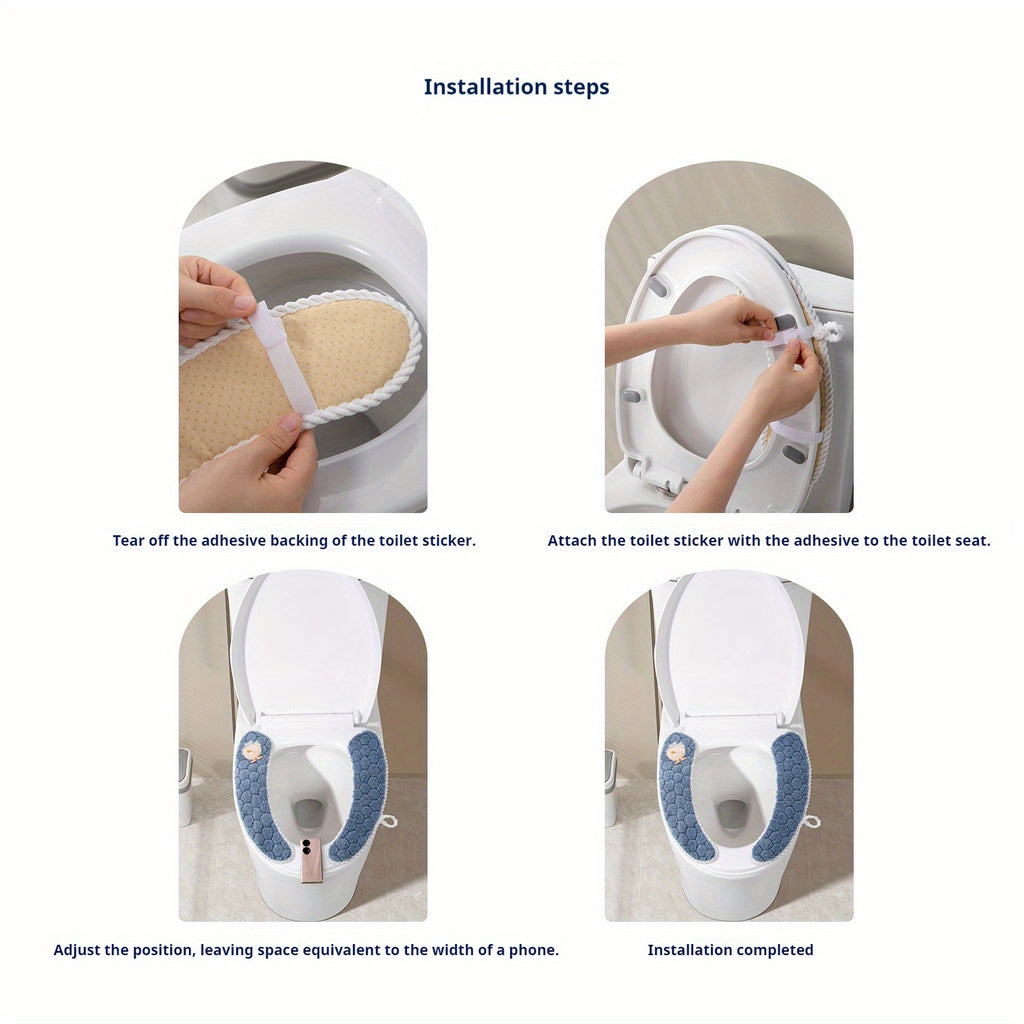 Installation steps

Tear off the adhesive backing of the toilet sticker.

Attach the toilet sticker with the adhesive to the toilet seat.

Adjust the position, leaving space equivalent to the width of a phone.

Installation completed