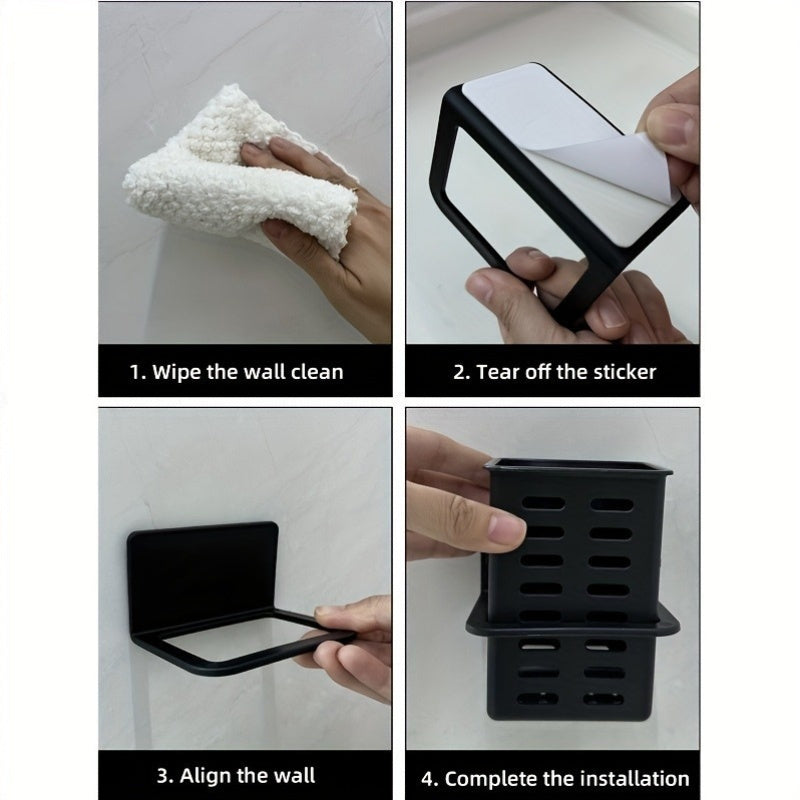 1. Wipe the wall clean

2. Tear off the sticker

3. Align the wall

4. Complete the installation