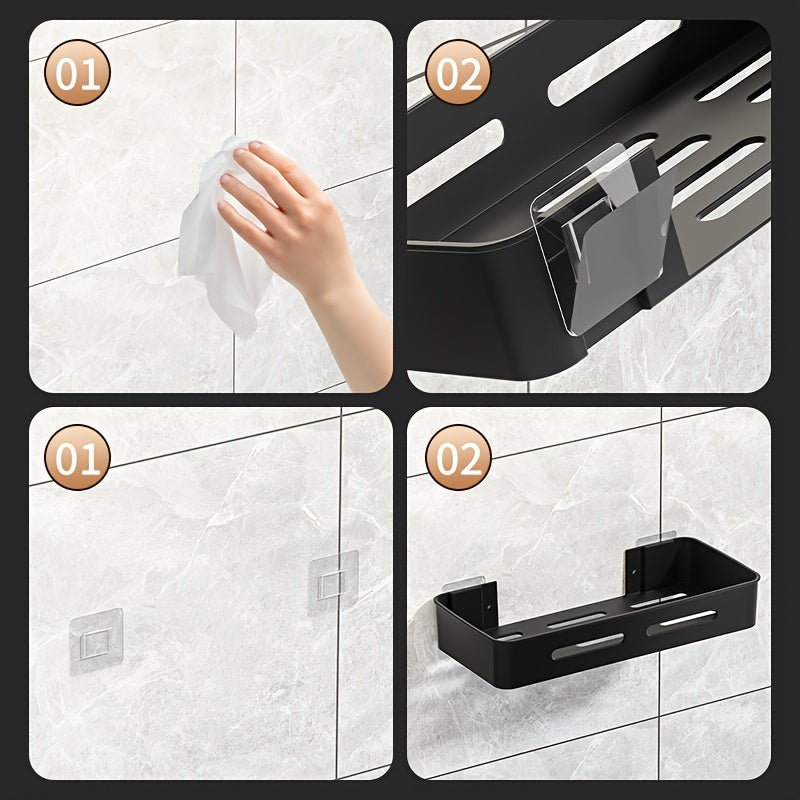 01

02

01

02