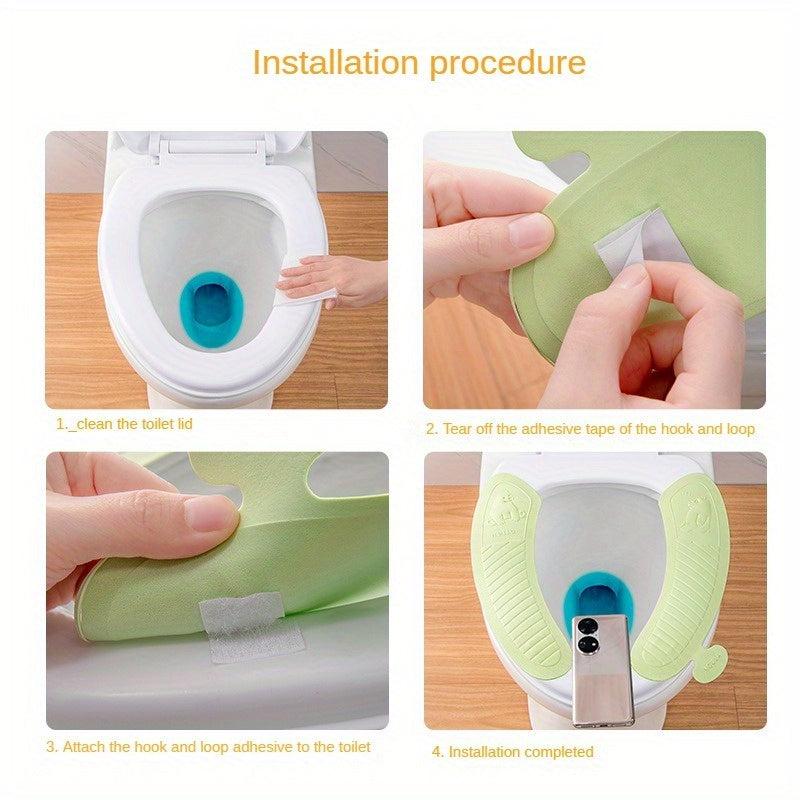 Installation procedure

1._clean the toilet lid

2. Tear off the adhesive tape of the hook and loop

3. Attach the hook and loop adhesive to the toilet

4. Installation completed