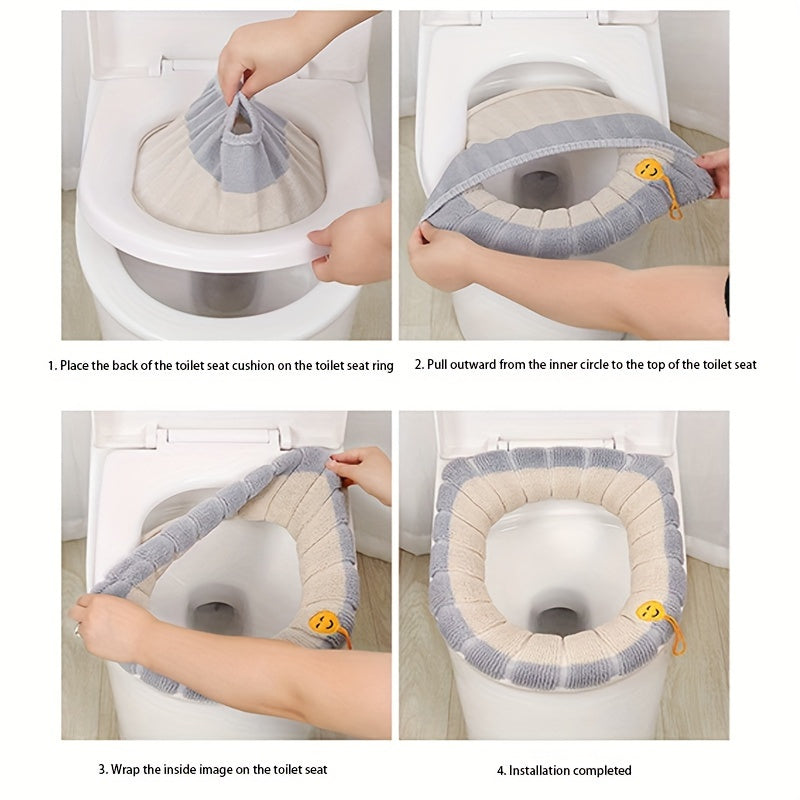 1. Place the back of the toilet seat cushion on the toilet seat ring

2. Pull outward from the inner circle to the top of the toilet seat

3. Wrap the inside image on the toilet seat

4. Installation completed